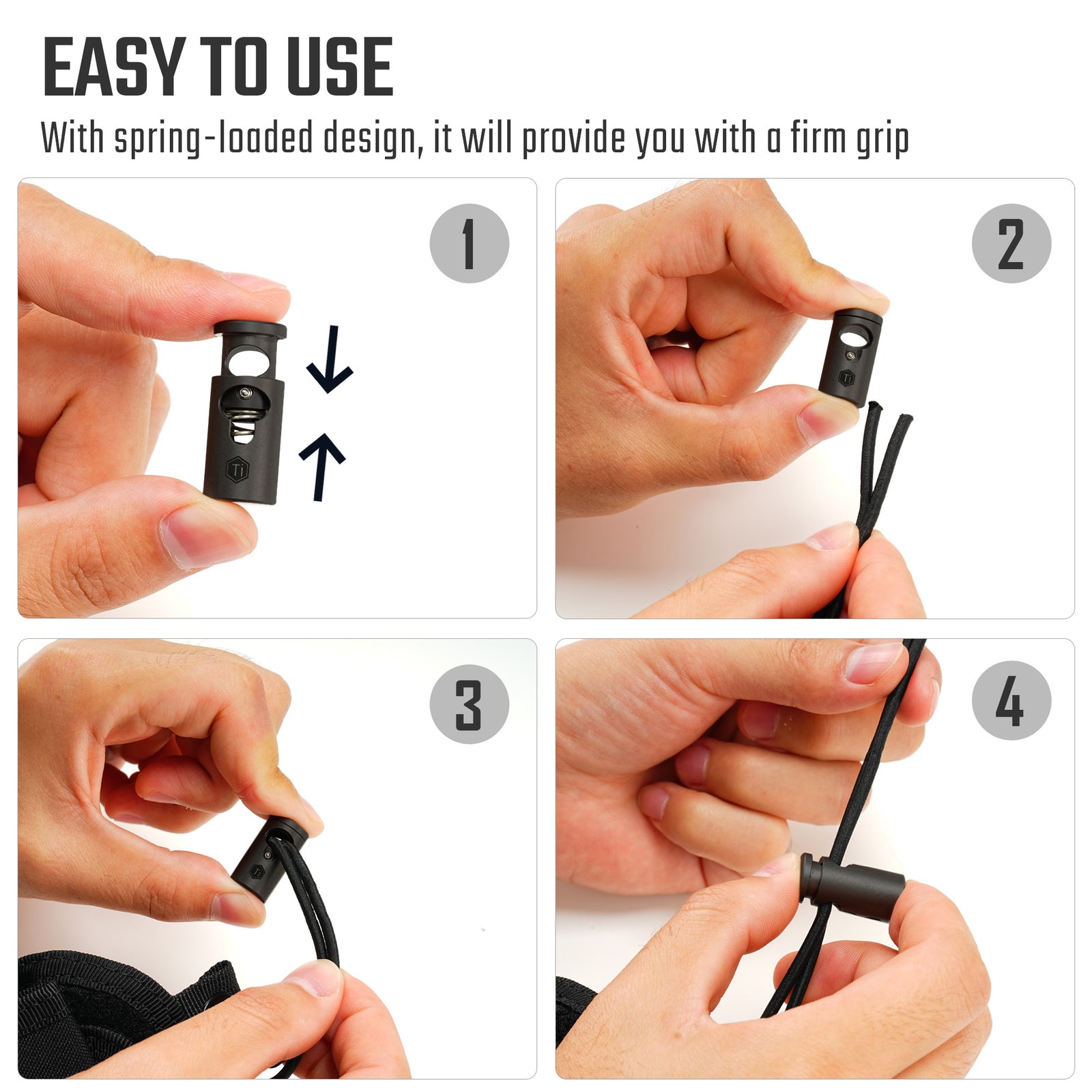 EASY TO USE

With spring-loaded design, it will provide you with a firm grip

1

Ti

2

3

4